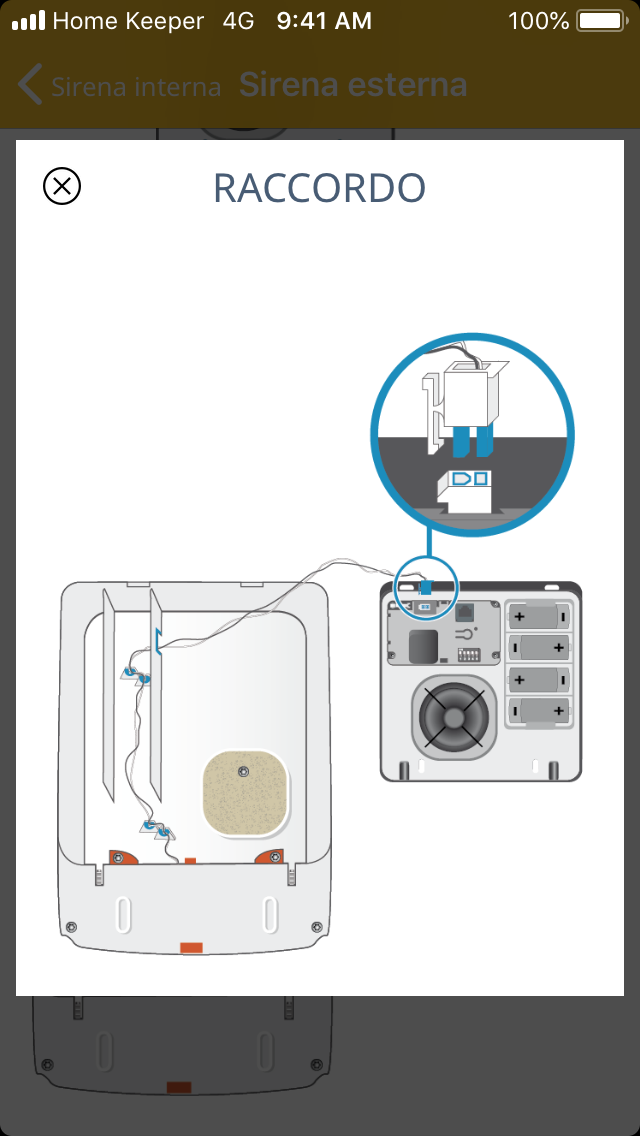 Home Keeper 4G 9:41 AM 100%

Sirena interna Sirena esterna

RACCORDO